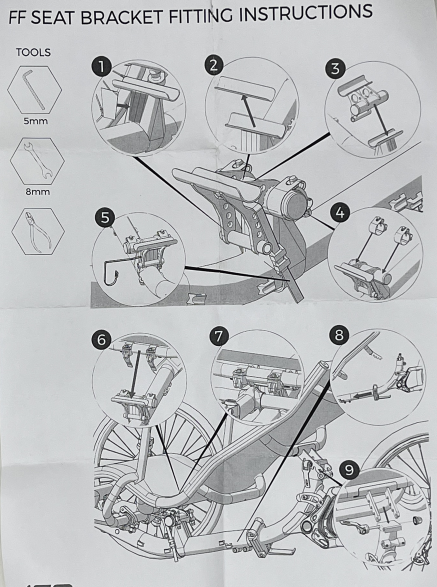 FF SEAT BRACKET FITTING INSTRUCTIONS

TOOLS

5mm

8mm

1

2

3

4

5

6

7

8

9